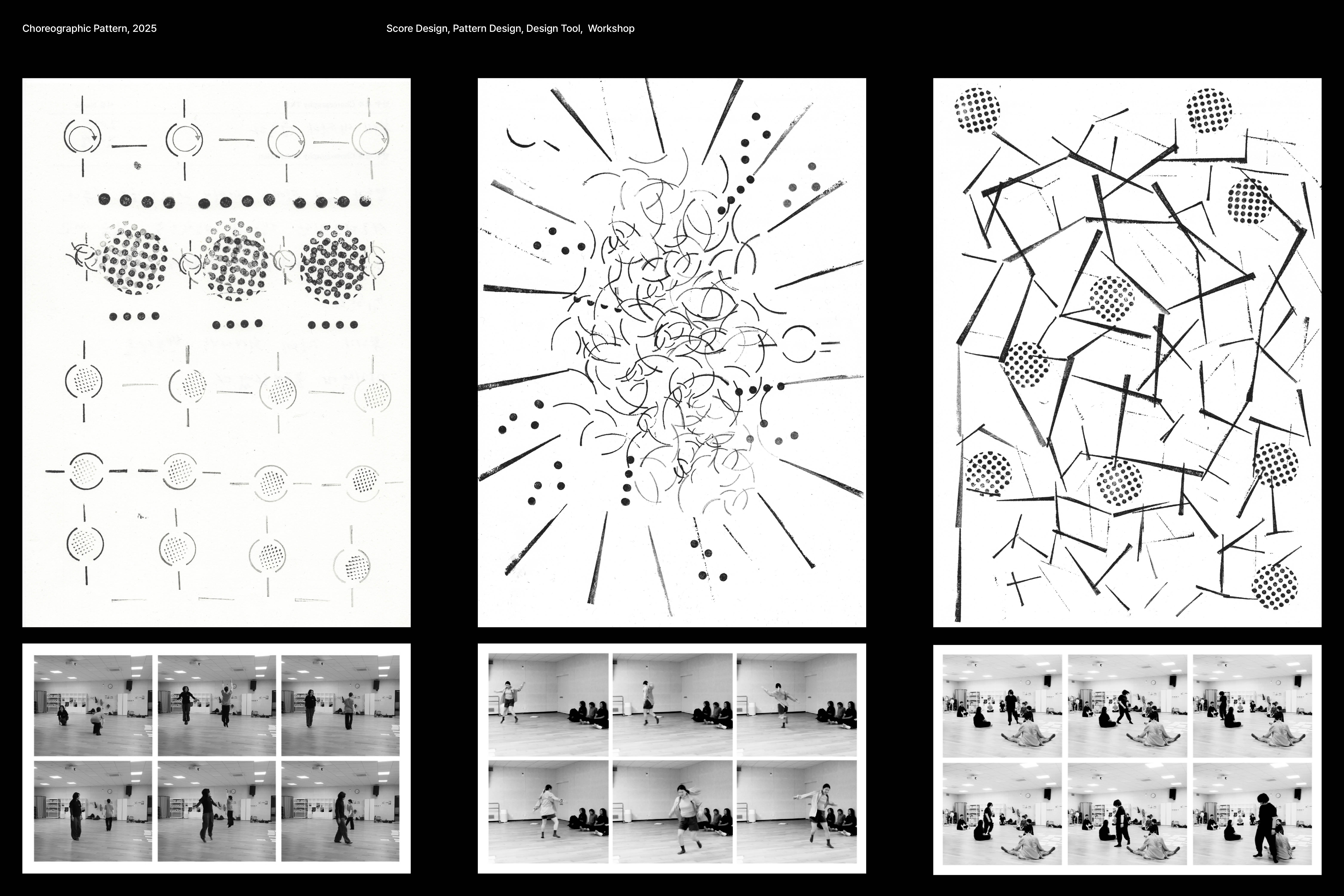 Choreographic Pattern, 2025

Score Design, Pattern Design, Design Tool,  Workshop